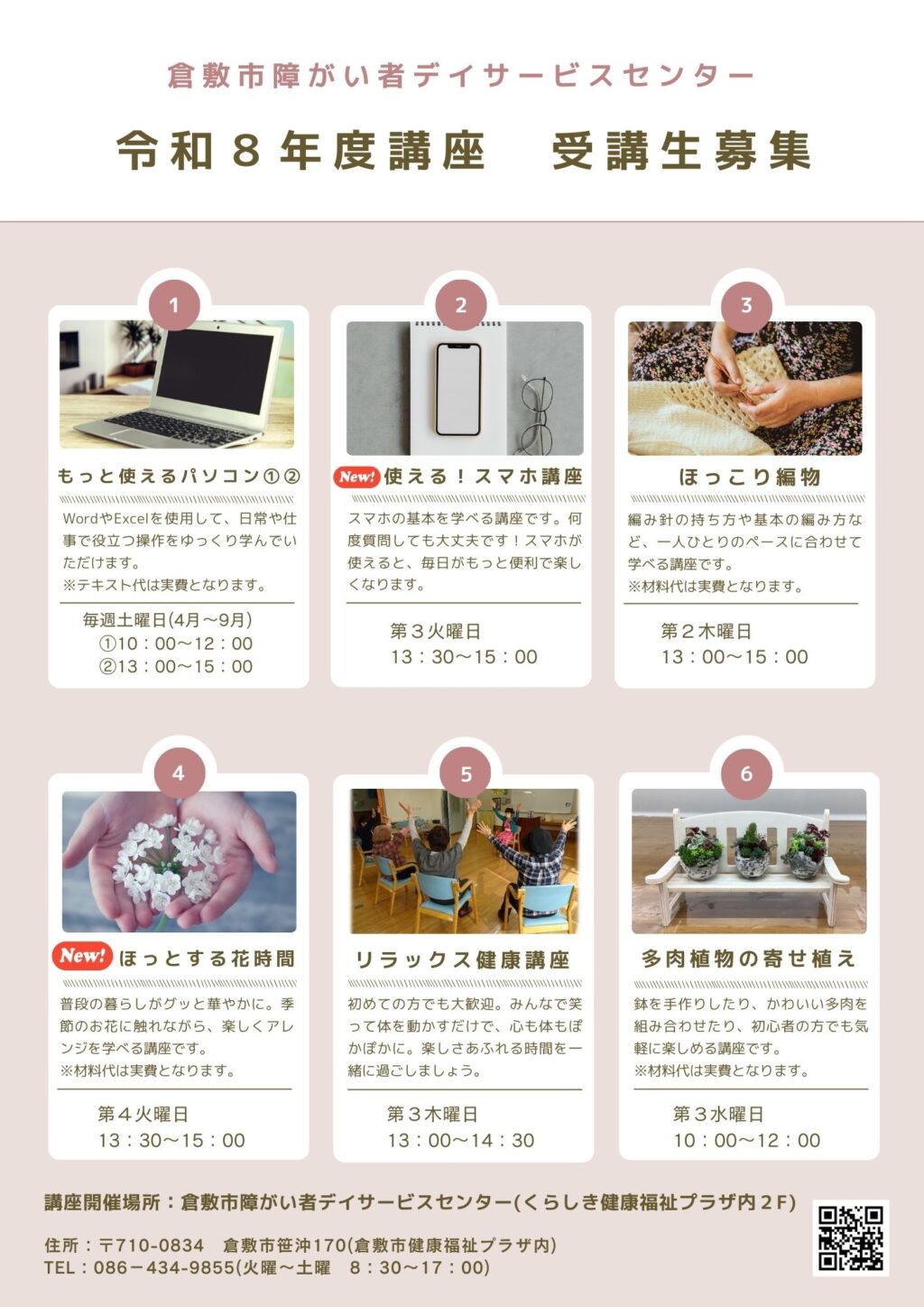 倉敷市障がい者デイサービスセンター

令和８年度講座　受講生募集

1

もっと使えるパソコン①②

WordやExcelを使用して、日常や仕事で役立つ操作をゆっくり学んでいただけます。
※テキスト代は実費となります。

毎週土曜日(4月～9月)
①10：00～12：00
②13：00～15：00

2

New! 使える！スマホ講座

スマホの基本を学べる講座です。何度質問しても大丈夫です！スマホが使えると、毎日がもっと便利で楽しくなります。

第３火曜日
13：30～15：00

3

ほっこり編物

編み針の持ち方や基本の編み方など、一人ひとりのペースに合わせて学べる講座です。
※材料代は実費となります。

第２木曜日
13：00～15：00

4

New! ほっとする花時間

普段の暮らしがグッと華やかに。季節のお花に触れながら、楽しくアレンジを学べる講座です。
※材料代は実費となります。

第４火曜日
13：30～15：00

5

リラックス健康講座

初めての方でも大歓迎。みんなで笑って体を動かすだけで、心も体もぽかぽかに。楽しさあふれる時間を一緒に過ごしましょう。

第３木曜日
13：00～14：30

6

多肉植物の寄せ植え

鉢を手作りしたり、かわいい多肉を組み合わせたり、初心者の方でも気軽に楽しめる講座です。
※材料代は実費となります。

第３水曜日
10：00～12：00

講座開催場所：倉敷市障がい者デイサービスセンター(くらしき健康福祉プラザ内２F)

住所：〒710-0834　倉敷市笹沖170(倉敷市健康福祉プラザ内)
TEL：086－434-9855(火曜～土曜　8：30～17：00)